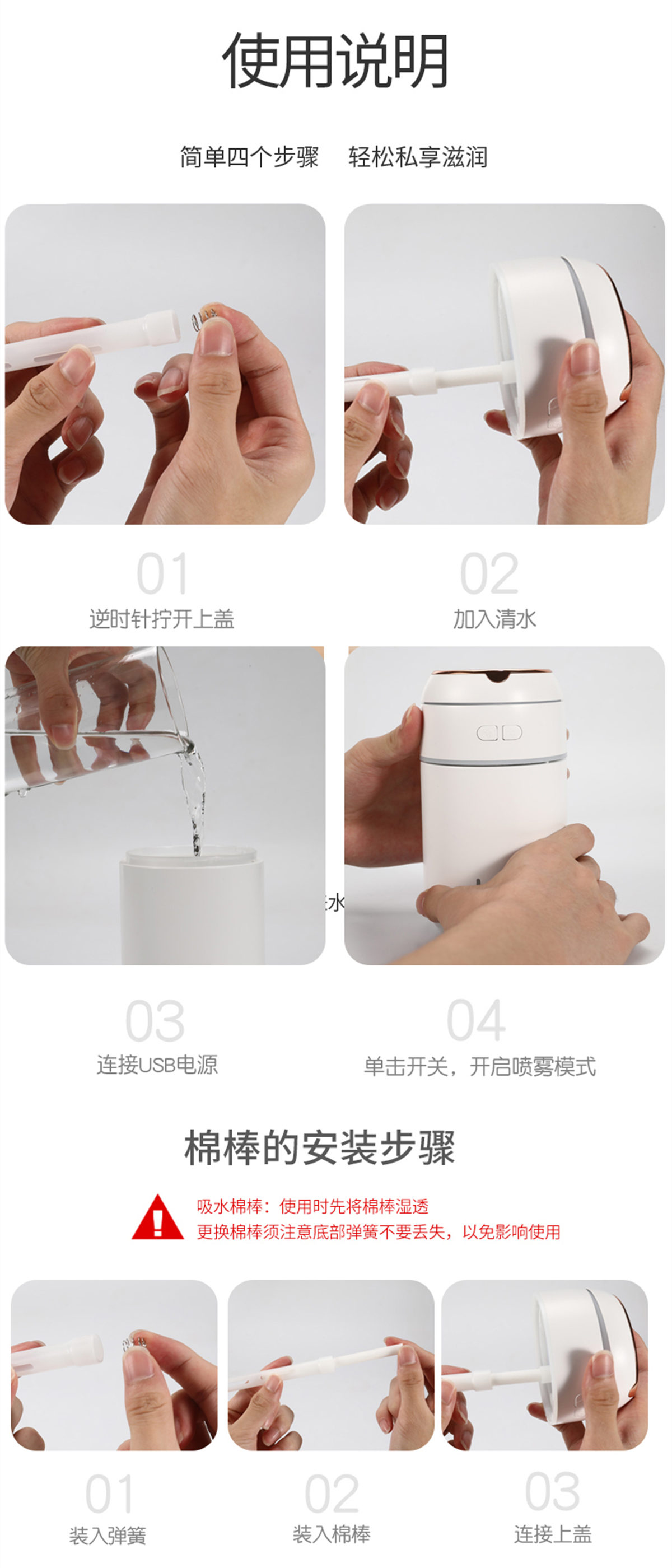 使用说明

简单四个步骤 轻松私享滋润

01
逆时针拧开上盖

02
加入清水

水

03
连接USB电源

04
单击开关，开启喷雾模式

棉棒的安装步骤

吸水棉棒：使用时先将棉棒湿透
更换棉棒须注意底部弹簧不要丢失，以免影响使用

01
装入弹簧

02
装入棉棒

03
连接上盖